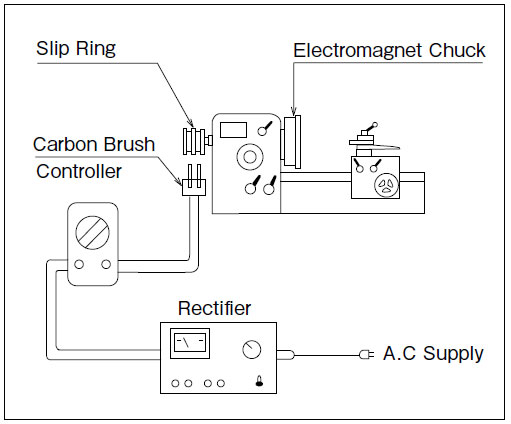 Slip Ring

Electromagnet Chuck

Carbon Brush

Controller

Rectifier

A.C Supply